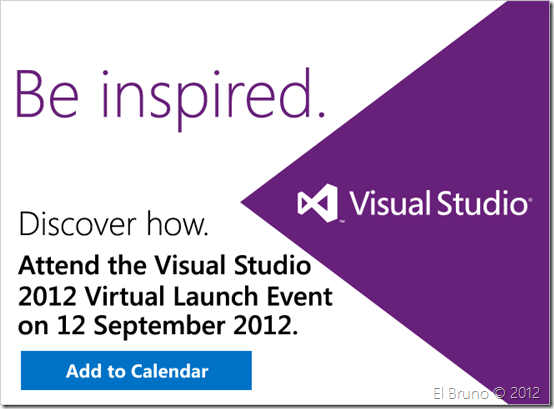 Be inspired.

Visual Studio®

Discover how.

Attend the Visual Studio 2012 Virtual Launch Event on 12 September 2012.

Add to Calendar

El Bruno © 2012